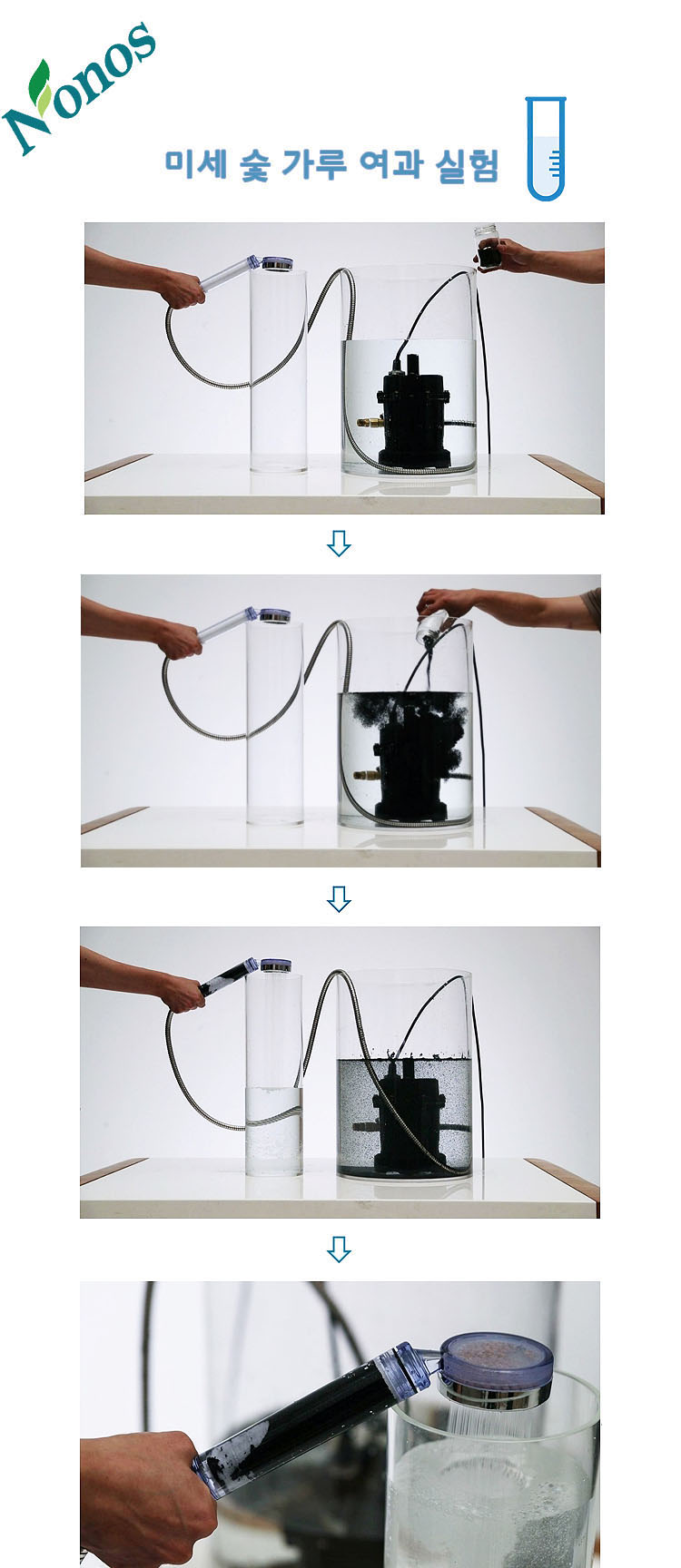 Nonos

미세 숯 가루 여과 실험